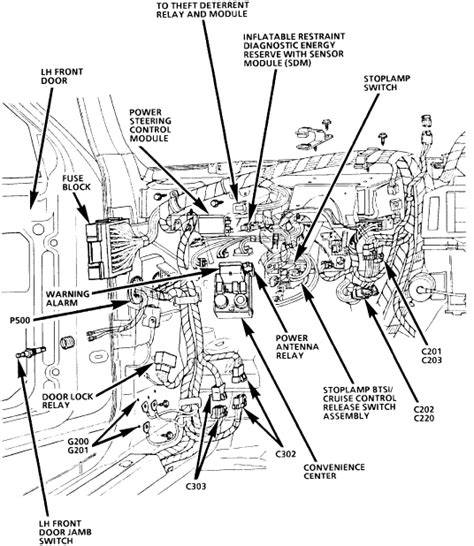 TO THEFT DETERRENT RELAY AND MODULE

INFLATABLE RESTRAINT DIAGNOSTIC ENERGY RESERVE WITH SENSOR MODULE (SDM)

LH FRONT DOOR

STOPLAMP SWITCH

POWER STEERING CONTROL MODULE

FUSE BLOCK

WARNING ALARM

P500

POWER ANTENNA RELAY

C201
C203

DOOR LOCK RELAY

STOPLAMP BTSI/ CRUISE CONTROL RELEASE SWITCH ASSEMBLY

C202
C220

G200
G201

C302

CONVENIENCE CENTER

C303

LH FRONT DOOR JAMB SWITCH